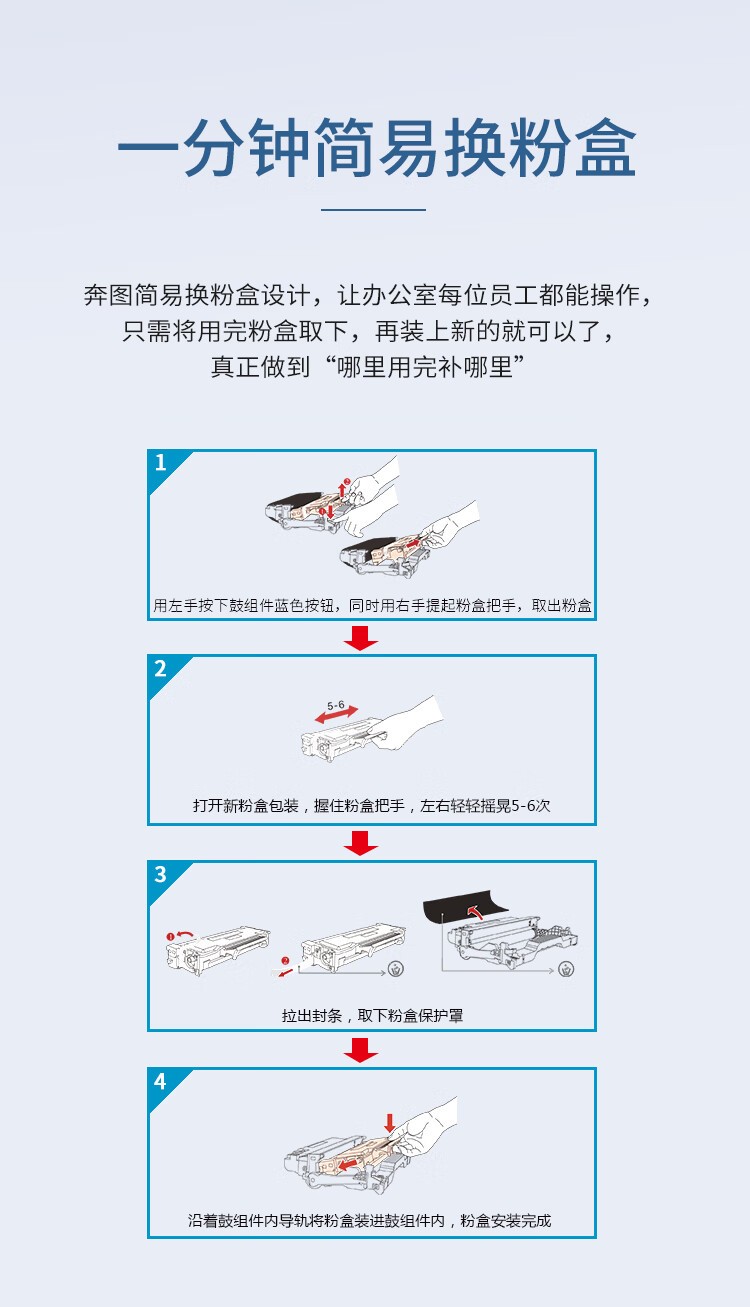 一分钟简易换粉盒

奔图简易换粉盒设计，让办公室每位员工都能操作，只需将用完粉盒取下，再装上新的就可以了，真正做到“哪里用完补哪里”

1

用左手按下鼓组件蓝色按钮，同时用右手提起粉盒把手，取出粉盒

2

5-6

打开新粉盒包装，握住粉盒把手，左右轻轻摇晃5-6次

3

拉出封条，取下粉盒保护罩

4

沿着鼓组件内导轨将粉盒装进鼓组件内，粉盒安装完成