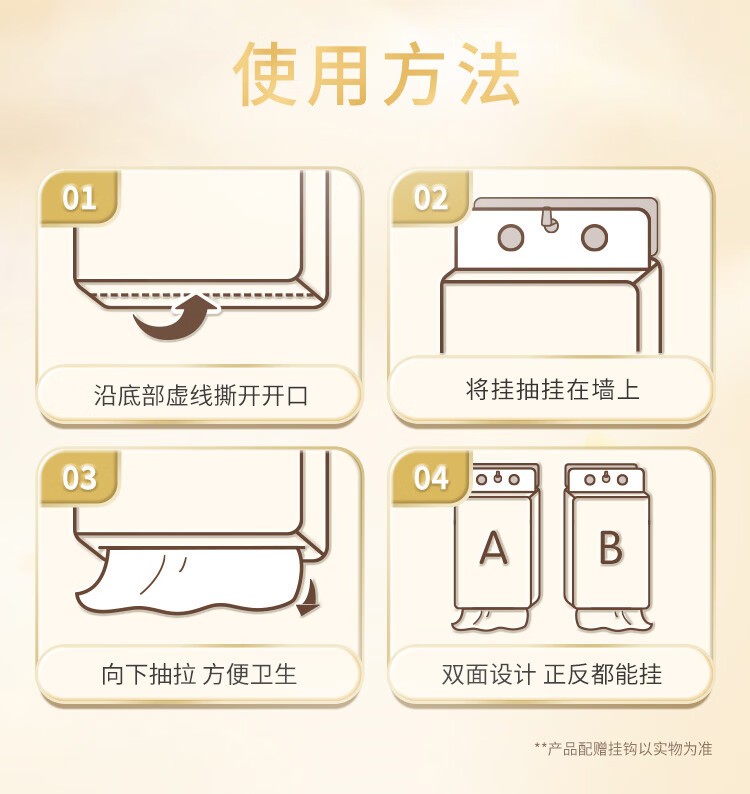 使用方法

01

沿底部虚线撕开开口

02

将挂抽挂在墙上

03

向下抽拉 方便卫生

04

A

B

双面设计 正反都能挂

**产品配赠挂钩以实物为准