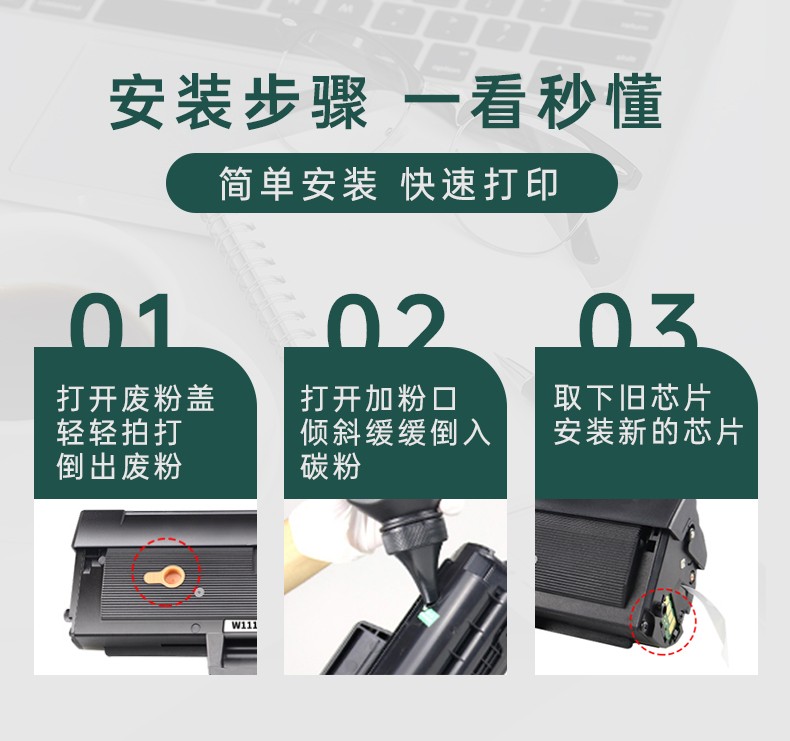 安装步骤 一看秒懂

简单安装 快速打印

01

打开废粉盖
轻轻拍打
倒出废粉

W111

02

打开加粉口
倾斜缓缓倒入
碳粉

03

取下旧芯片
安装新的芯片