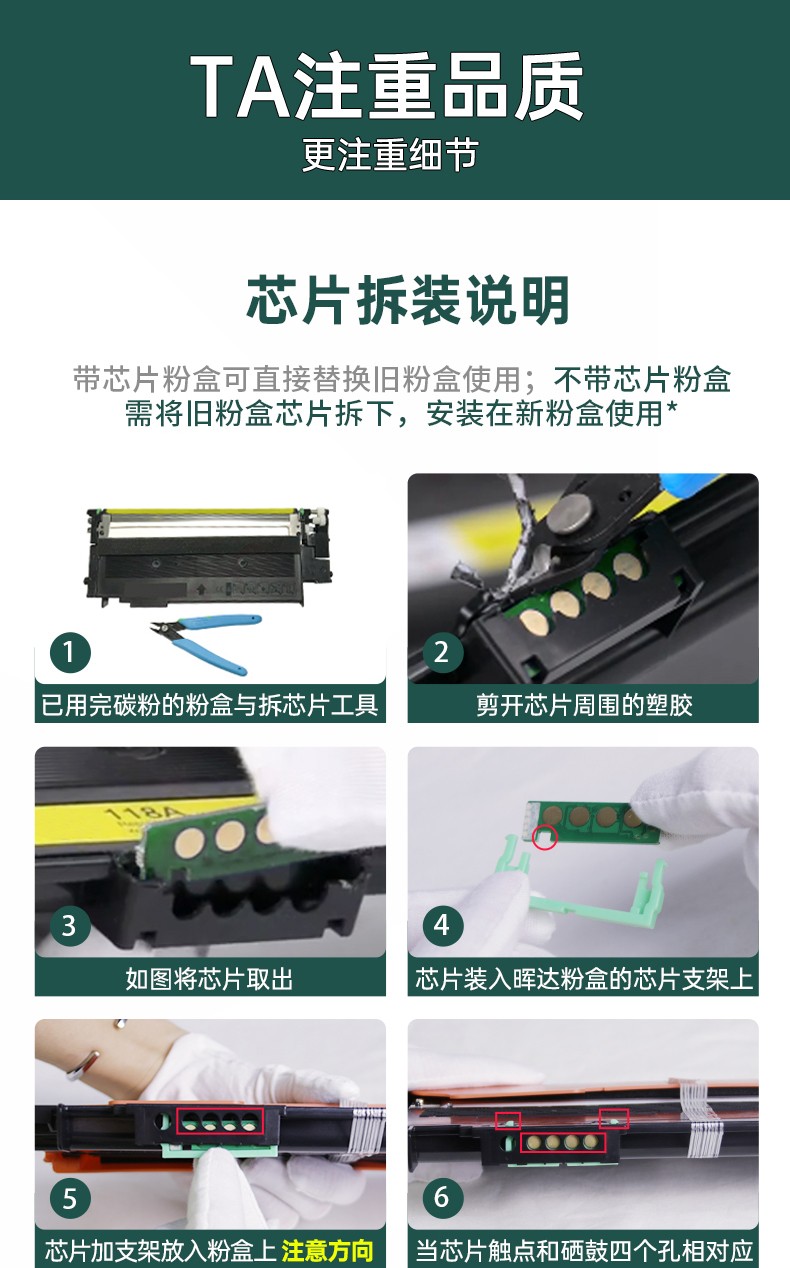 TA注重品质
更注重细节

芯片拆装说明

带芯片粉盒可直接替换旧粉盒使用；不带芯片粉盒需将旧粉盒芯片拆下，安装在新粉盒使用*

1
已用完碳粉的粉盒与拆芯片工具

2
剪开芯片周围的塑胶

118A
3
如图将芯片取出

4
芯片装入晖达粉盒的芯片支架上

5
芯片加支架放入粉盒上 注意方向

6
当芯片触点和硒鼓四个孔相对应