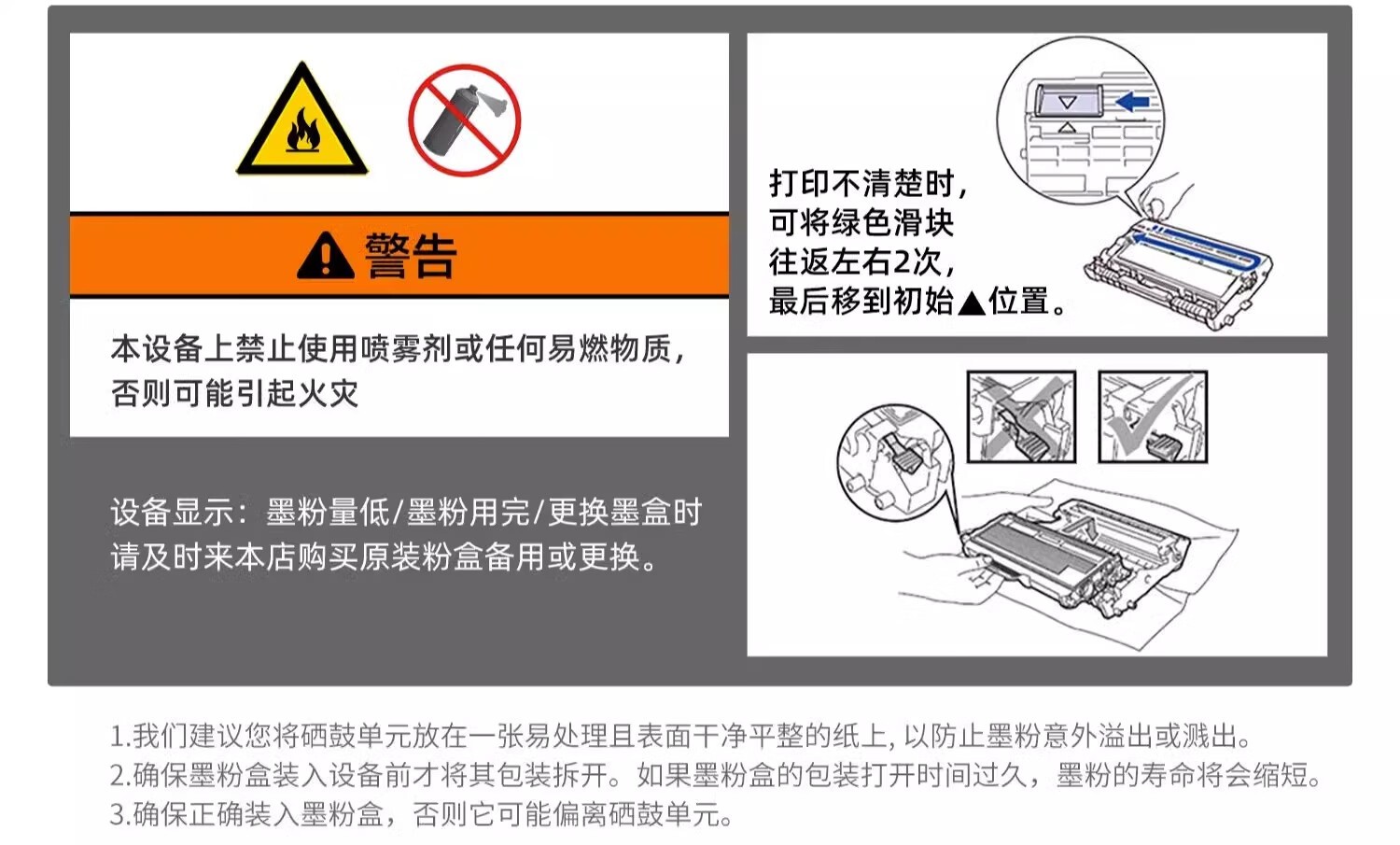 警告

本设备上禁止使用喷雾剂或任何易燃物质，否则可能引起火灾

设备显示：墨粉量低/墨粉用完/更换墨盒时请及时来本店购买原装粉盒备用或更换。

打印不清楚时，可将绿色滑块往返左右2次，最后移到初始▲位置。

1.我们建议您将硒鼓单元放在一张易处理且表面干净平整的纸上，以防止墨粉意外溢出或溅出。
2.确保墨粉盒装入设备前才将其包装拆开。如果墨粉盒的包装打开时间过久，墨粉的寿命将会缩短。
3.确保正确装入墨粉盒，否则它可能偏离硒鼓单元。