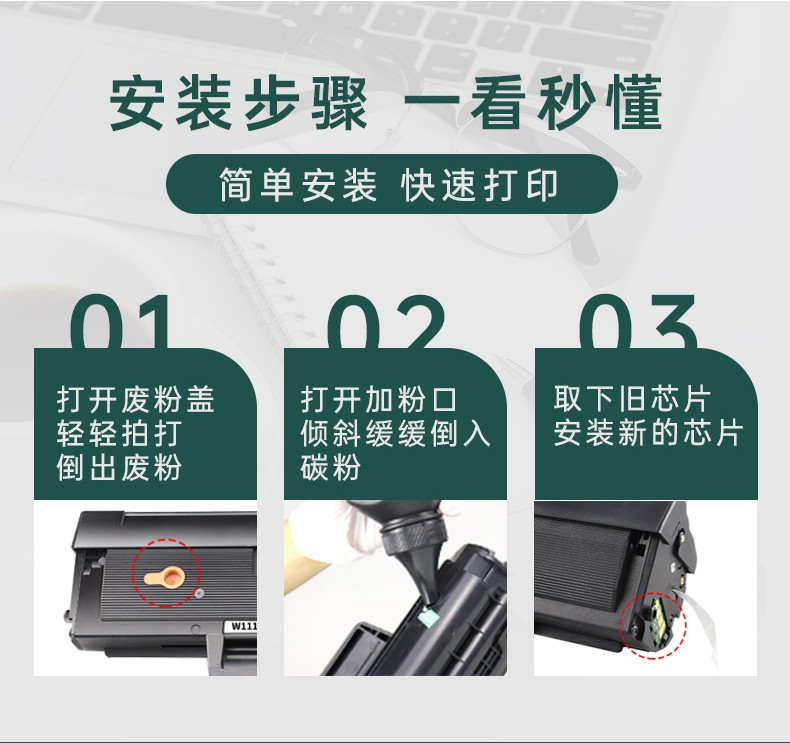 安装步骤 一看秒懂

简单安装 快速打印

01

打开废粉盖
轻轻拍打
倒出废粉

W111

02

打开加粉口
倾斜缓缓倒入
碳粉

03

取下旧芯片
安装新的芯片