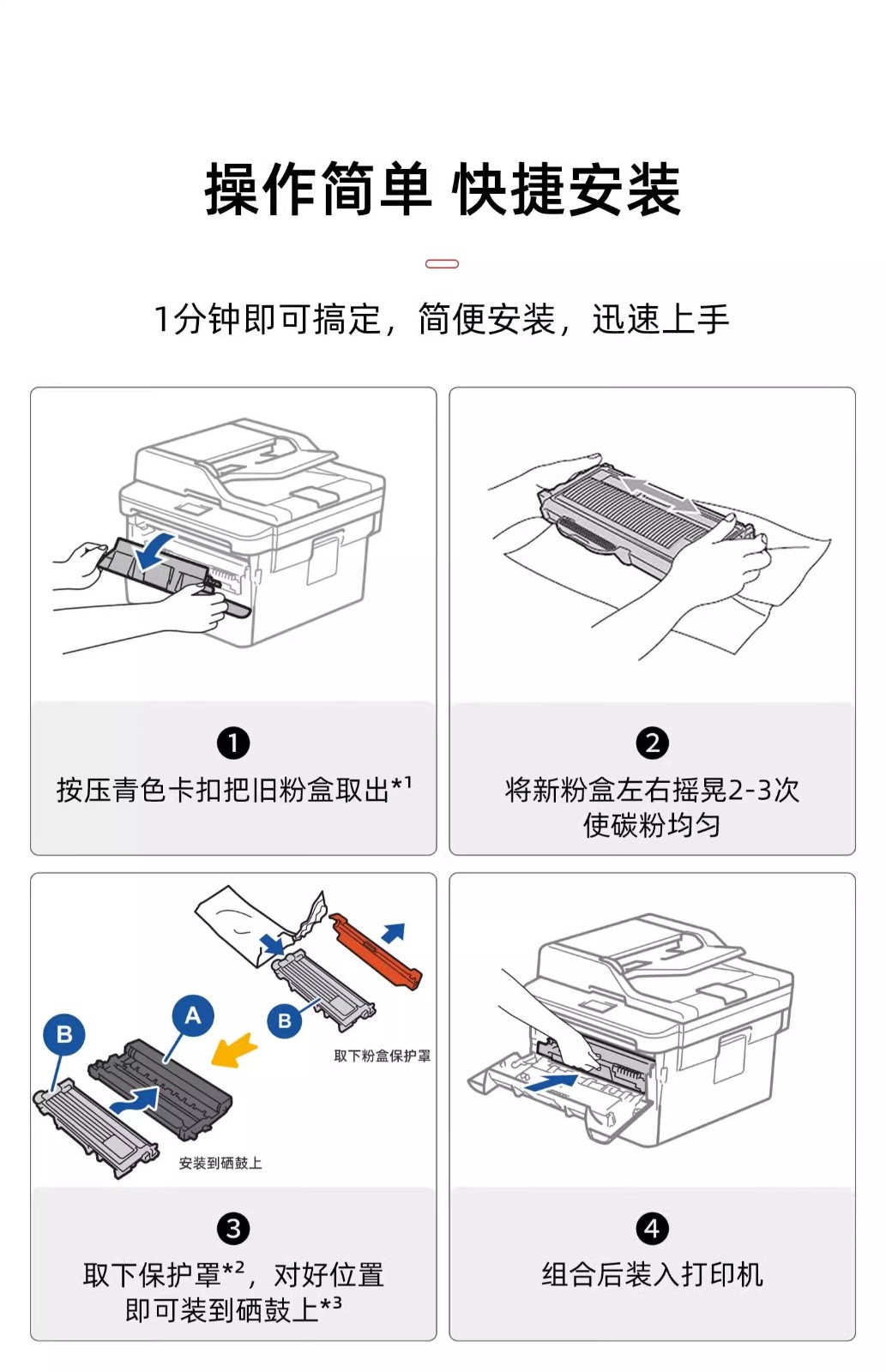 操作简单 快捷安装

1分钟即可搞定，简便安装，迅速上手

❶
按压青色卡扣把旧粉盒取出*¹

❷
将新粉盒左右摇晃2-3次
使碳粉均匀

B
A
B
取下粉盒保护罩
安装到硒鼓上

❸
取下保护罩*²，对好位置
即可装到硒鼓上*³

❹
组合后装入打印机