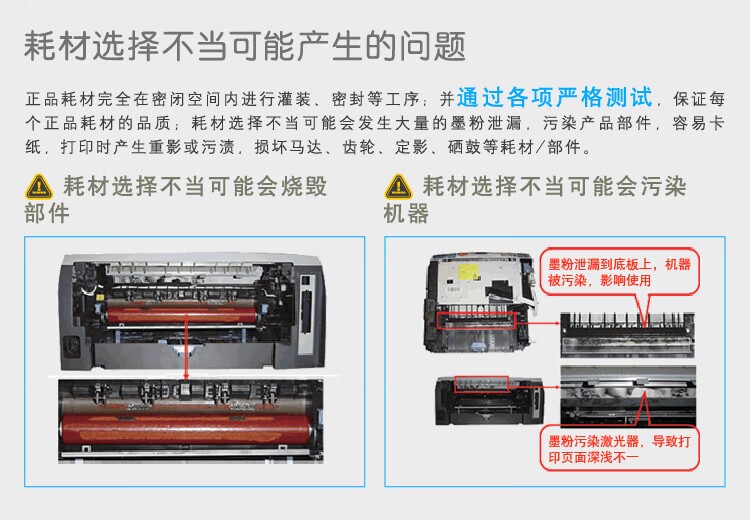 耗材选择不当可能产生的问题

正品耗材完全在密闭空间内进行灌装、密封等工序；并通过各项严格测试，保证每个正品耗材的品质；耗材选择不当可能会发生大量的墨粉泄漏，污染产品部件，容易卡纸，打印时产生重影或污渍，损坏马达、齿轮、定影、硒鼓等耗材/部件。

耗材选择不当可能会烧毁部件

耗材选择不当可能会污染机器

墨粉泄漏到底板上，机器被污染，影响使用

墨粉污染激光器，导致打印页面深浅不一